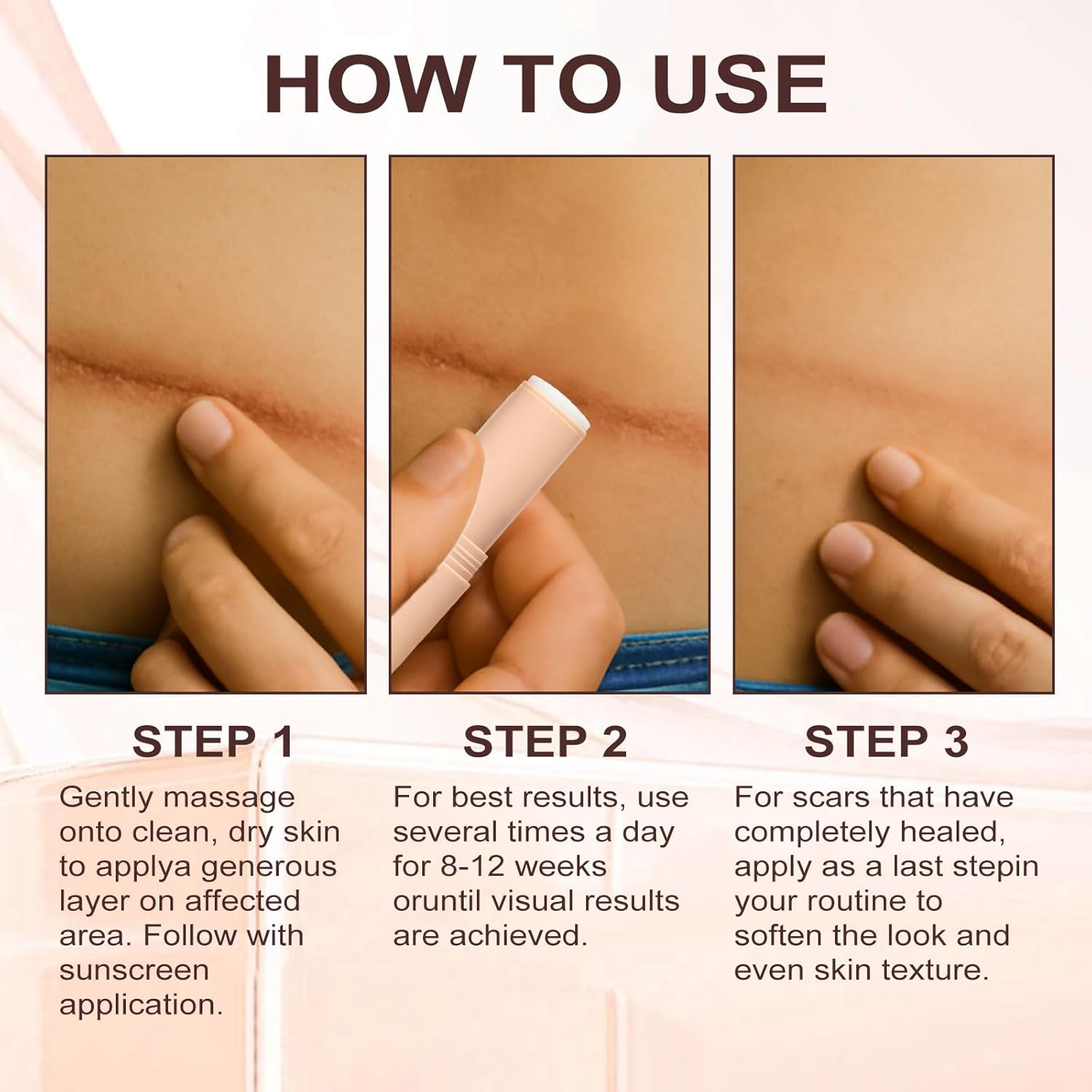 HOW TO USE

STEP 1

Gently massage onto clean, dry skin to applya generous layer on affected area. Follow with sunscreen application.

STEP 2

For best results, use several times a day for 8-12 weeks oruntil visual results are achieved.

STEP 3

For scars that have completely healed, apply as a last stepin your routine to soften the look and even skin texture.