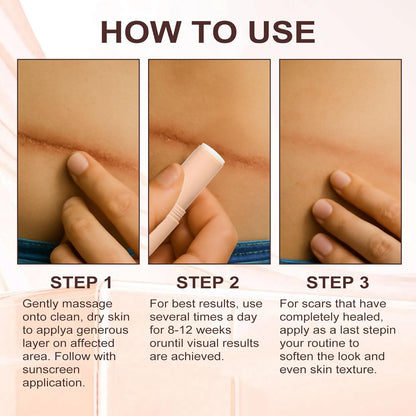 HOW TO USE

STEP 1

Gently massage onto clean, dry skin to applya generous layer on affected area. Follow with sunscreen application.

STEP 2

For best results, use several times a day for 8-12 weeks oruntil visual results are achieved.

STEP 3

For scars that have completely healed, apply as a last stepin your routine to soften the look and even skin texture.