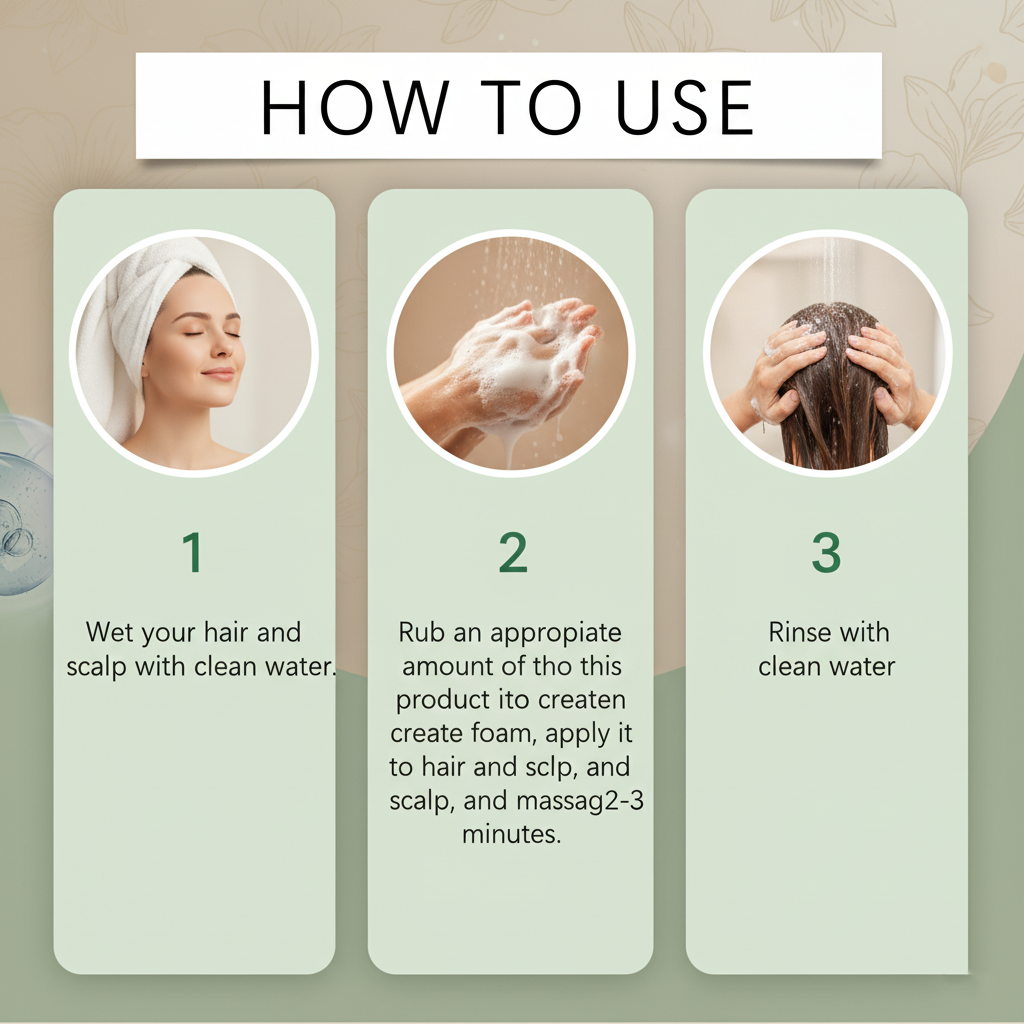 HOW TO USE

1

Wet your hair and scalp with clean water.

2

Rub an appropiate amount of tho this product ito createn create foam, apply it to hair and sclp, and scalp, and massag2-3 minutes.

3

Rinse with clean water